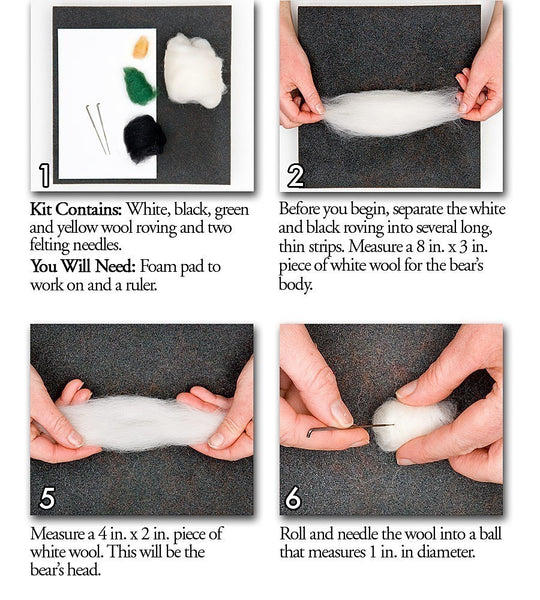 1

Kit Contains: White, black, green and yellow wool roving and two felting needles.

You Will Need: Foam pad to work on and a ruler.

2

Before you begin, separate the white and black roving into several long, thin strips. Measure a 8 in. x 3 in. piece of white wool for the bear's body.

5

Measure a 4 in. x 2 in. piece of white wool. This will be the bear's head.

6

Roll and needle the wool into a ball that measures 1 in. in diameter.