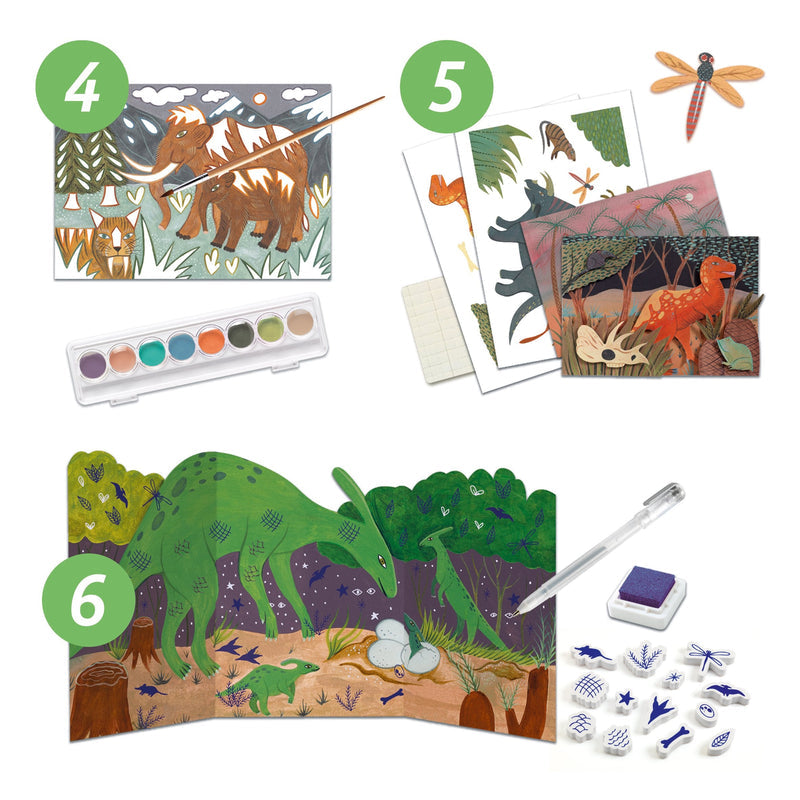 4

5

6