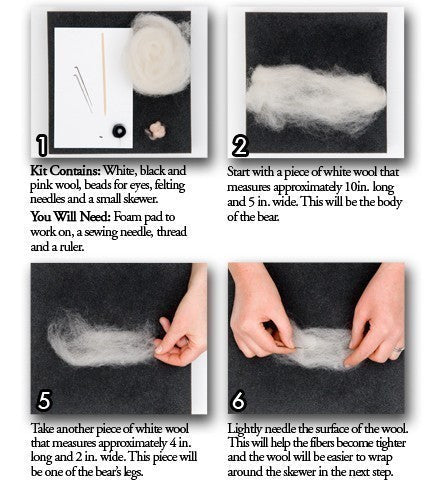 1

Kit Contains: White, black and pink wool, beads for eyes, felting needles and a small skewer.

You Will Need: Foam pad to work on, a sewing needle, thread and a ruler.

2

Start with a piece of white wool that measures approximately 10in. long and 5 in. wide. This will be the body of the bear.

5

Take another piece of white wool that measures approximately 4 in. long and 2 in. wide. This piece will be one of the bear's legs.

6

Lightly needle the surface of the wool. This will help the fibers become tighter and the wool will be easier to wrap around the skewer in the next step.