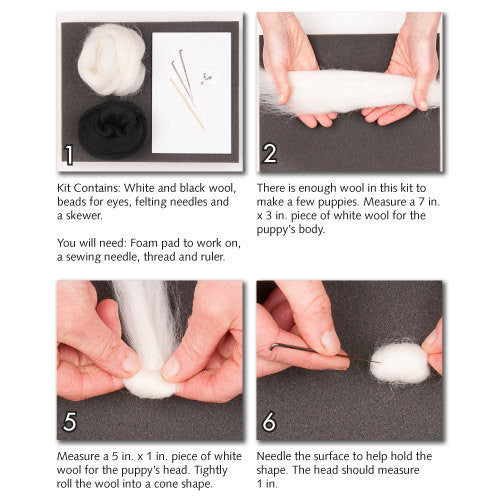 1

Kit Contains: White and black wool, beads for eyes, felting needles and a skewer.

You will need: Foam pad to work on, a sewing needle, thread and ruler.

2

There is enough wool in this kit to make a few puppies. Measure a 7 in. x 3 in. piece of white wool for the puppy's body.

5

Measure a 5 in. x 1 in. piece of white wool for the puppy's head. Tightly roll the wool into a cone shape.

6

Needle the surface to help hold the shape. The head should measure 1 in.