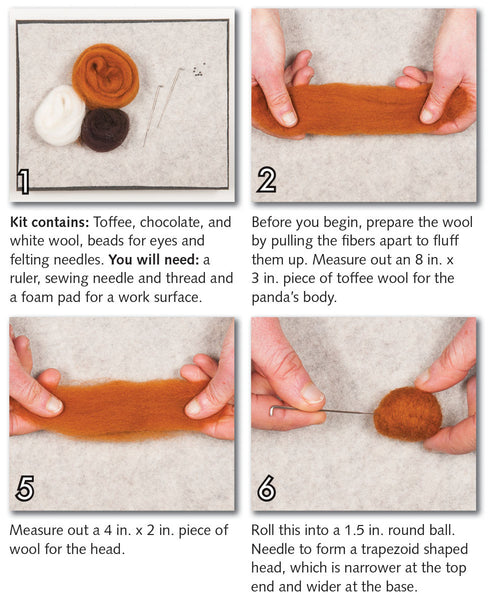 1

Kit contains: Toffee, chocolate, and white wool, beads for eyes and felting needles. You will need: a ruler, sewing needle and thread and a foam pad for a work surface.

2

Before you begin, prepare the wool by pulling the fibers apart to fluff them up. Measure out an 8 in. x 3 in. piece of toffee wool for the panda's body.

5

Measure out a 4 in. x 2 in. piece of wool for the head.

6

Roll this into a 1.5 in. round ball. Needle to form a trapezoid shaped head, which is narrower at the top end and wider at the base.